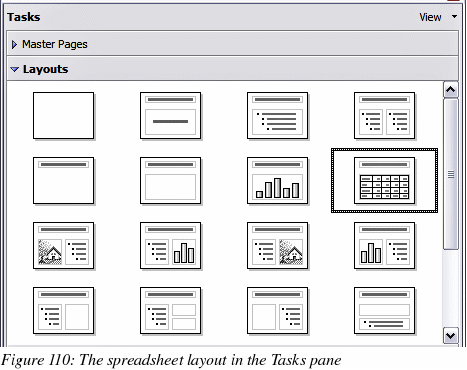 Tasks

View

Master Pages

Layouts

Figure 110: The spreadsheet layout in the Tasks pane